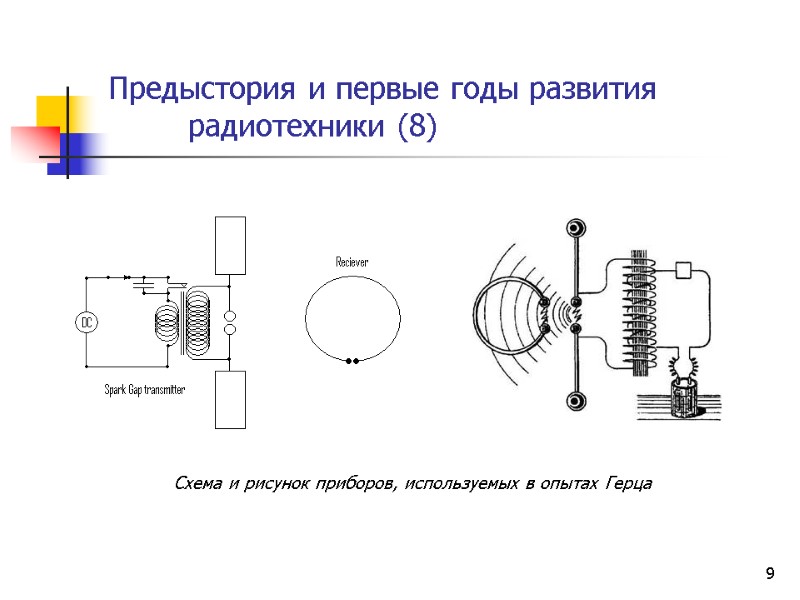 Предыстория и первые годы развития радиотехники (8)

DC

Spark Gap transmitter

Reciever

Схема и рисунок приборов, используемых в опытах Герца

9